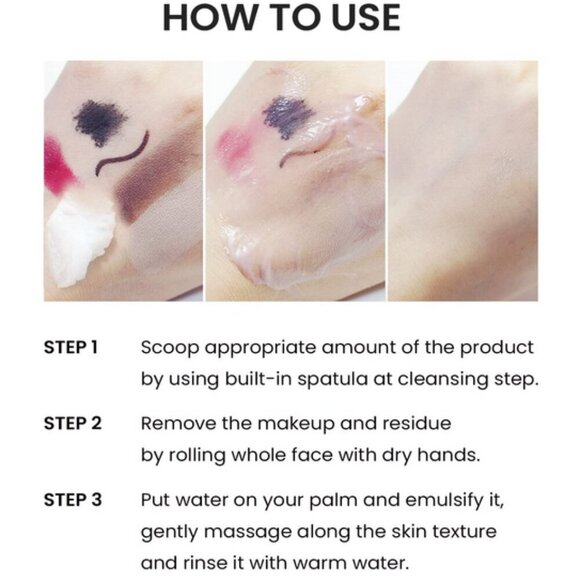 HOW TO USE

STEP 1 Scoop appropriate amount of the product by using built-in spatula at cleansing step.

STEP 2 Remove the makeup and residue by rolling whole face with dry hands.

STEP 3 Put water on your palm and emulsify it, gently massage along the skin texture and rinse it with warm water.